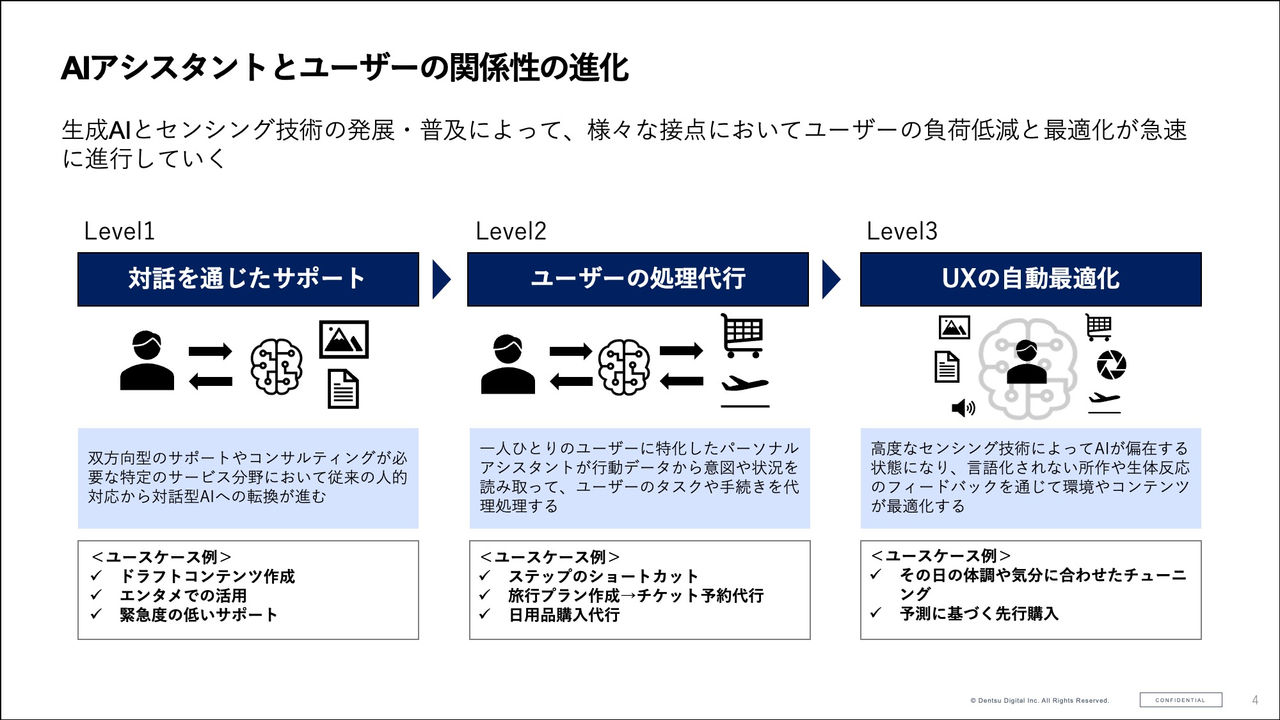 AIアシスタントとユーザーの関係性の進化

生成AIとセンシング技術の発展・普及によって、様々な接点においてユーザーの負荷低減と最適化が急速に進行していく

Level1
対話を通じたサポート

双方向型のサポートやコンサルティングが必要な特定のサービス分野において従来の人的対応から対話型AIへの転換が進む

＜ユースケース例＞
✓ ドラフトコンテンツ作成
✓ エンタメでの活用
✓ 緊急度の低いサポート

Level2
ユーザーの処理代行

一人ひとりのユーザーに特化したパーソナルアシスタントが行動データから意図や状況を読み取って、ユーザーのタスクや手続きを代理処理する

＜ユースケース例＞
✓ ステップのショートカット
✓ 旅行プラン作成→チケット予約代行
✓ 日用品購入代行

Level3
UXの自動最適化

高度なセンシング技術によってAIが偏在する状態になり、言語化されない所作や生体反応のフィードバックを通じて環境やコンテンツが最適化する

＜ユースケース例＞
✓ その日の体調や気分に合わせたチューニング
✓ 予測に基づく先行購入

© Dentsu Digital Inc. All Rights Reserved.
CONFIDENTIAL
4